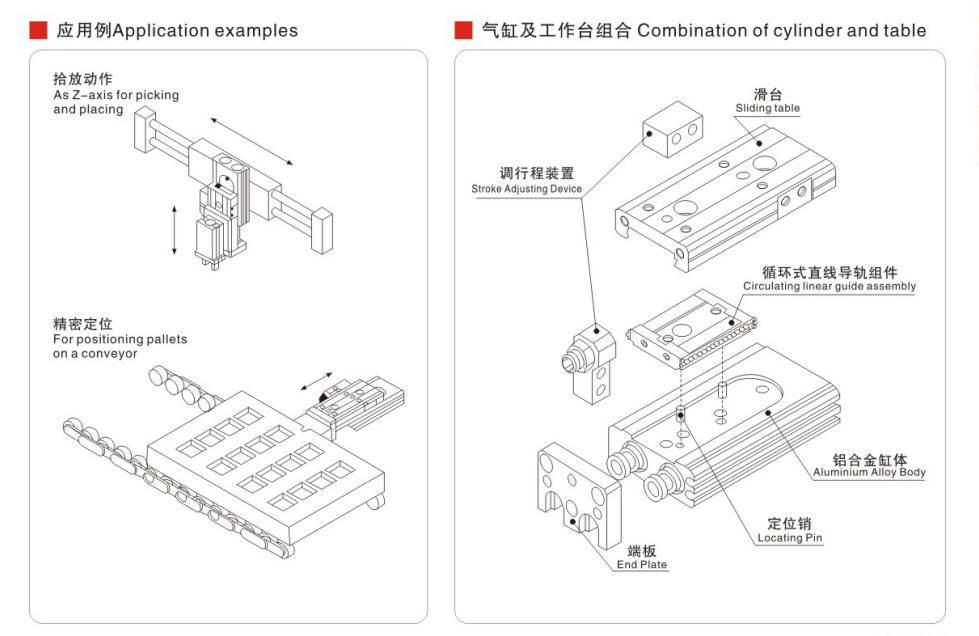 应用例Application examples

拾放动作
As Z-axis for picking and placing

精密定位
For positioning pallets on a conveyor

气缸及工作台组合 Combination of cylinder and table

滑台
Sliding table

调行程装置
Stroke Adjusting Device

循环式直线导轨组件
Circulating linear guide assembly

铝合金缸体
Aluminium Alloy Body

定位销
Locating Pin

端板
End Plate